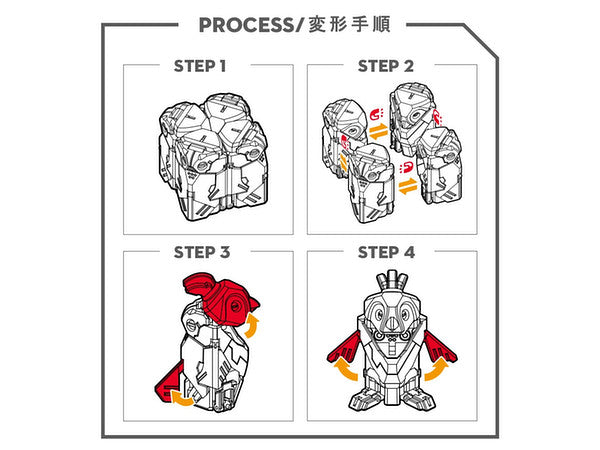 PROCESS/変形手順

STEP 1

STEP 2

STEP 3

STEP 4